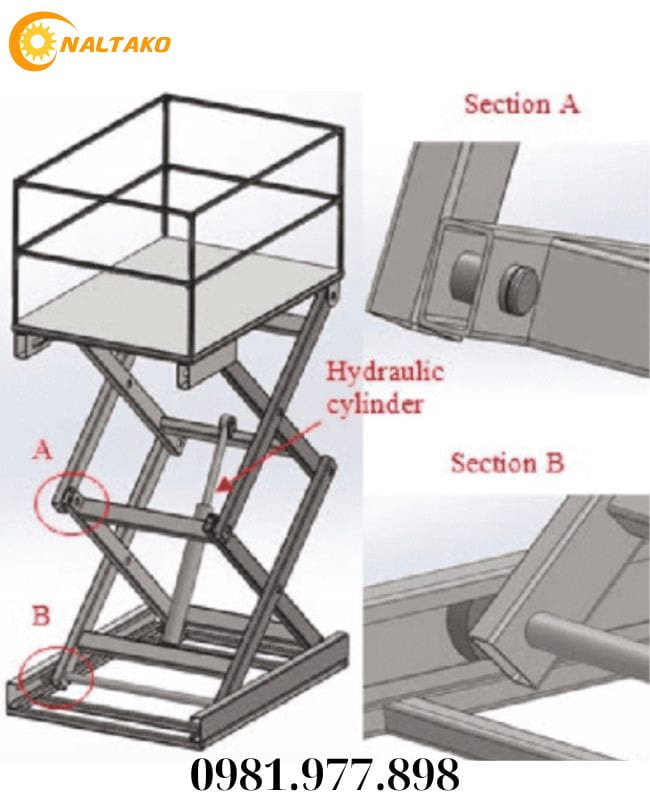 NALTAKO

Section A

Hydraulic cylinder

A

Section B

B

0981.977.898